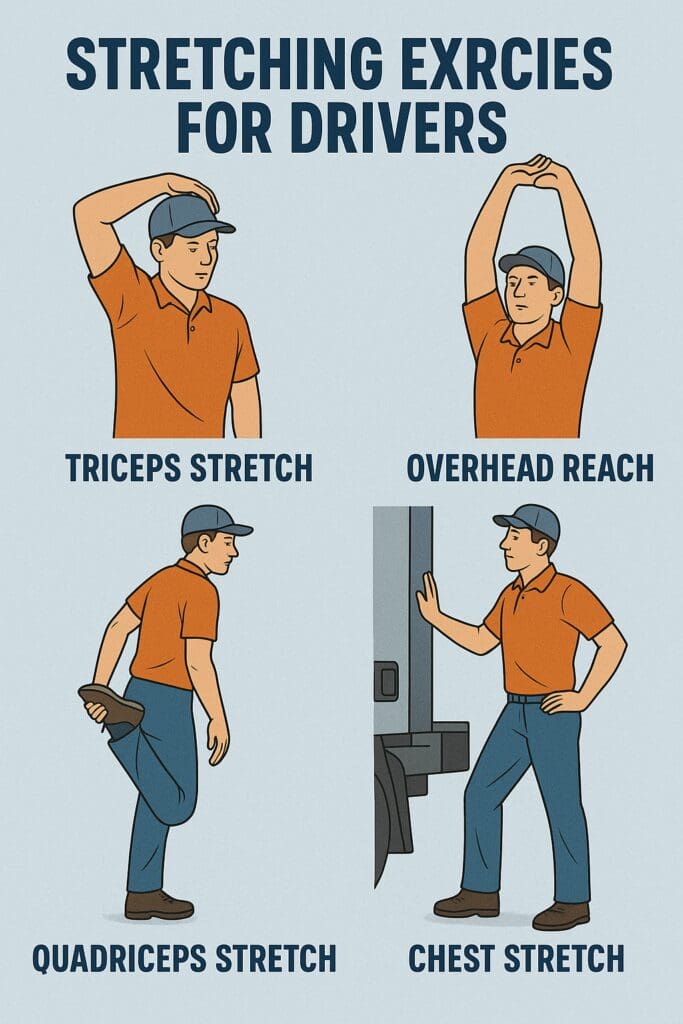 STRETCHING EXRCIES FOR DRIVERS

TRICEPS STRETCH

OVERHEAD REACH

QUADRICEPS STRETCH

CHEST STRETCH