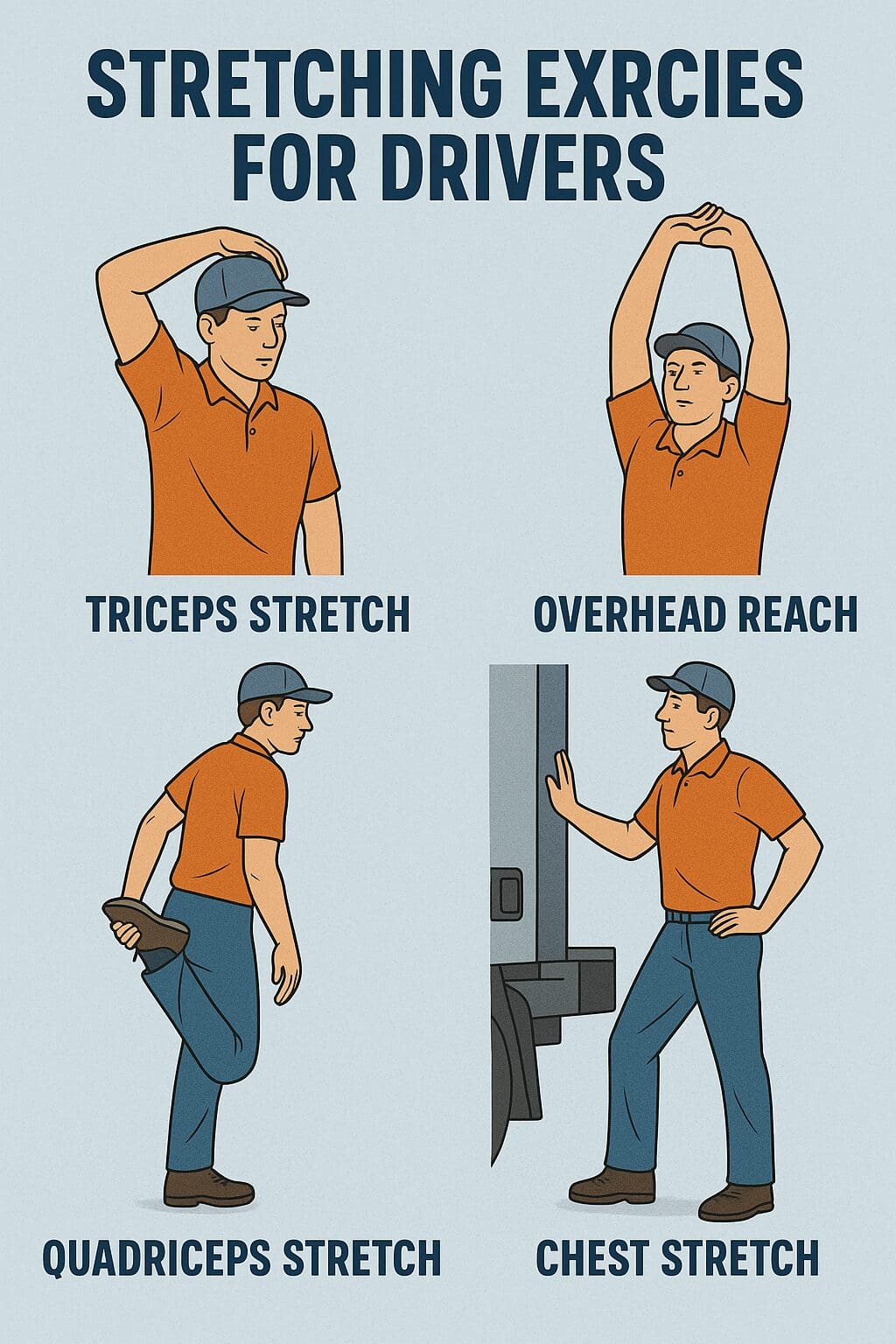 STRETCHING EXRCIES FOR DRIVERS

TRICEPS STRETCH

OVERHEAD REACH

QUADRICEPS STRETCH

CHEST STRETCH